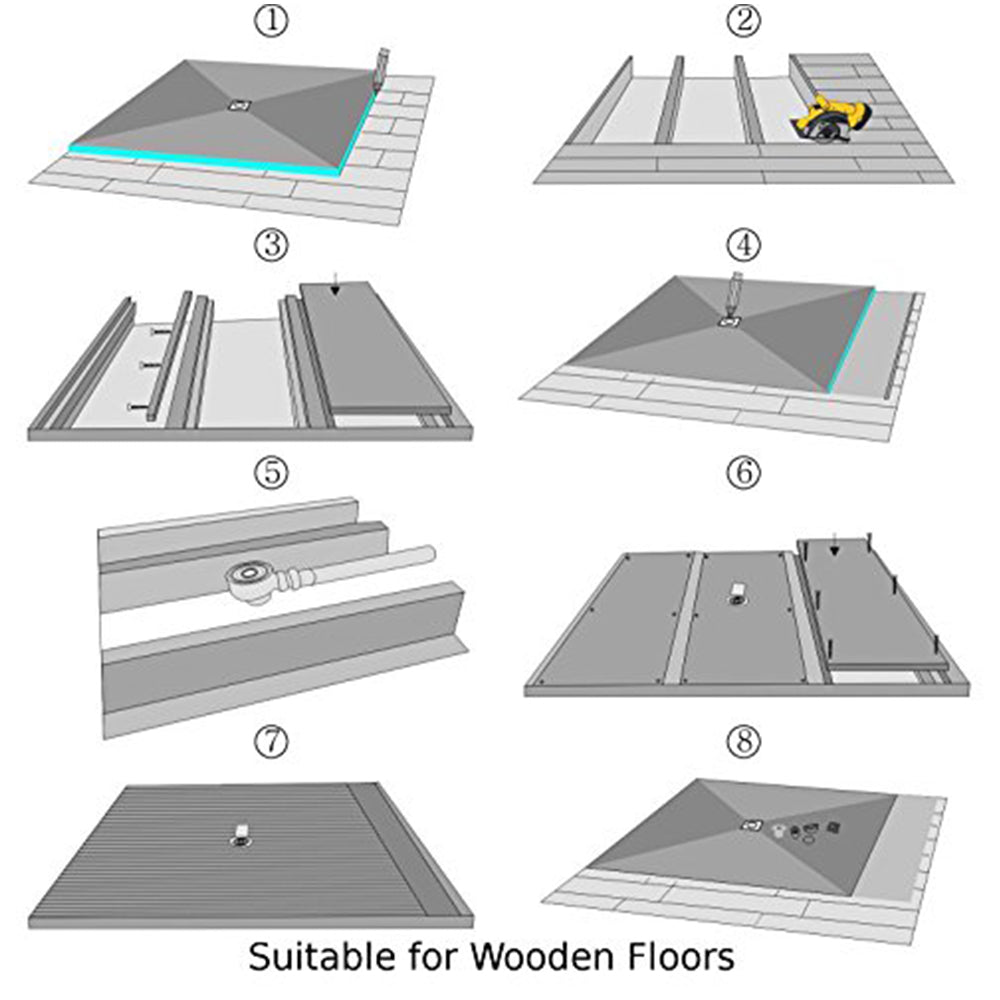 ①
②
③
④
⑤
⑥
⑦
⑧
Suitable for Wooden Floors