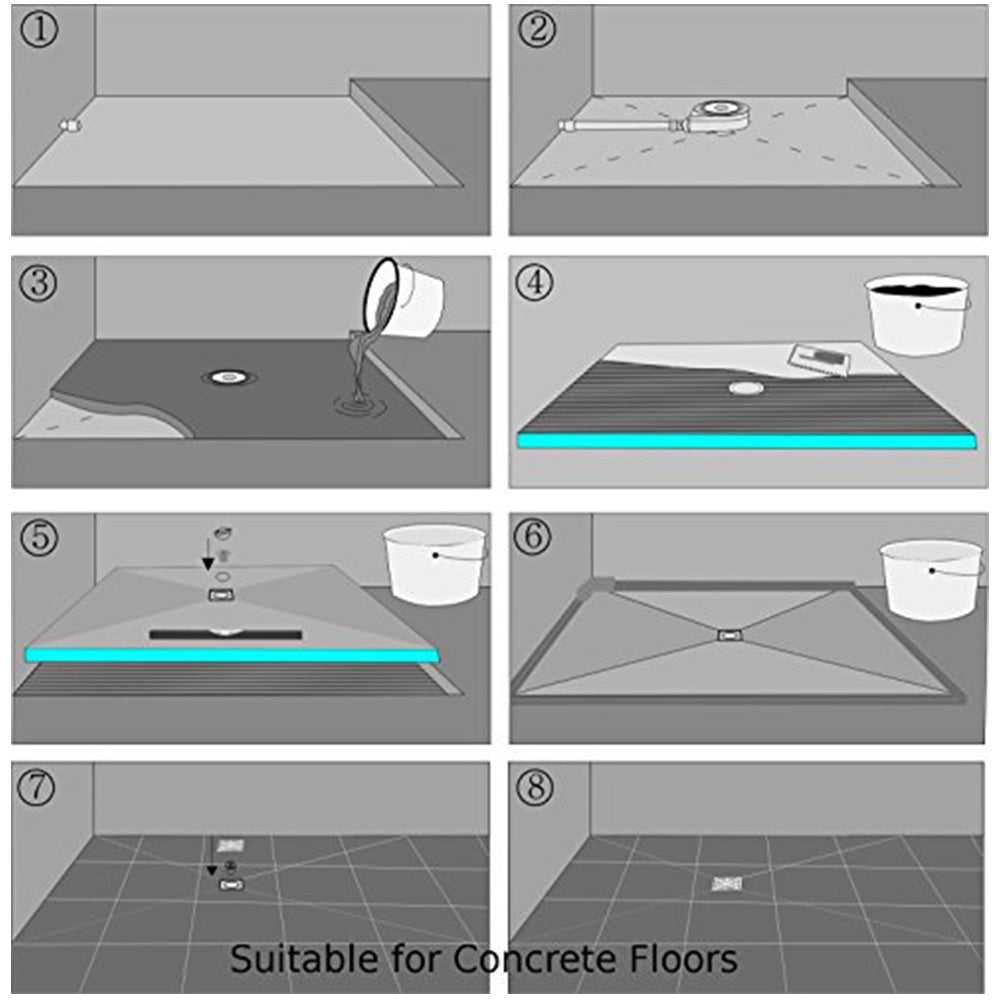 ①

②

③

④

⑤

⑥

⑦

⑧

Suitable for Concrete Floors